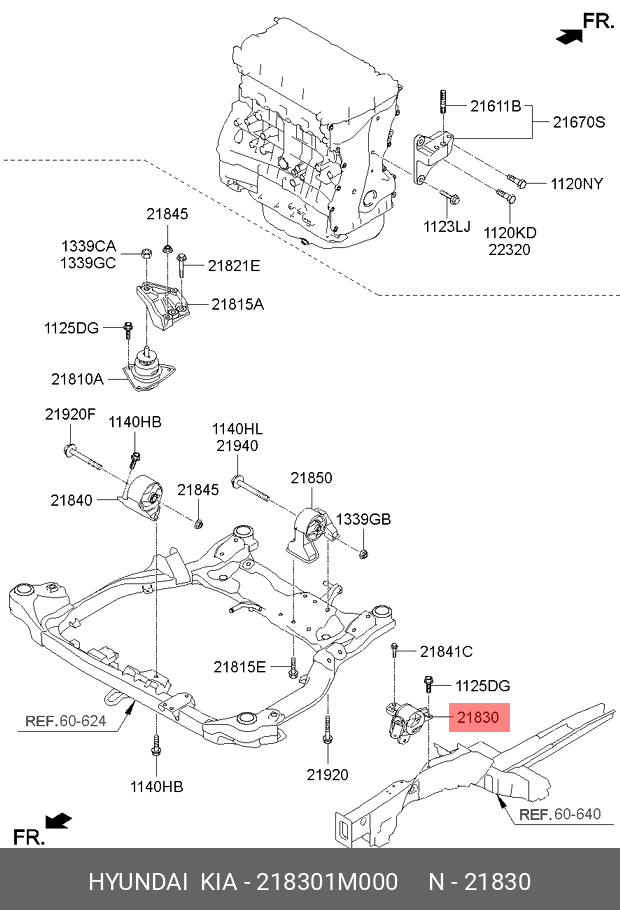 FR.

21611B
21670S
1120NY
1123LJ
1120KD
22320

21845
1339CA
1339GC
21821E
21815A
1125DG
21810A

21920F
1140HB
1140HL
21940
21850
21840
21845
1339GB

21815E
21841C
1125DG
21830
REF.60-624
1140HB
21920
REF.60-640
FR.

HYUNDAI KIA - 218301M000 N - 21830